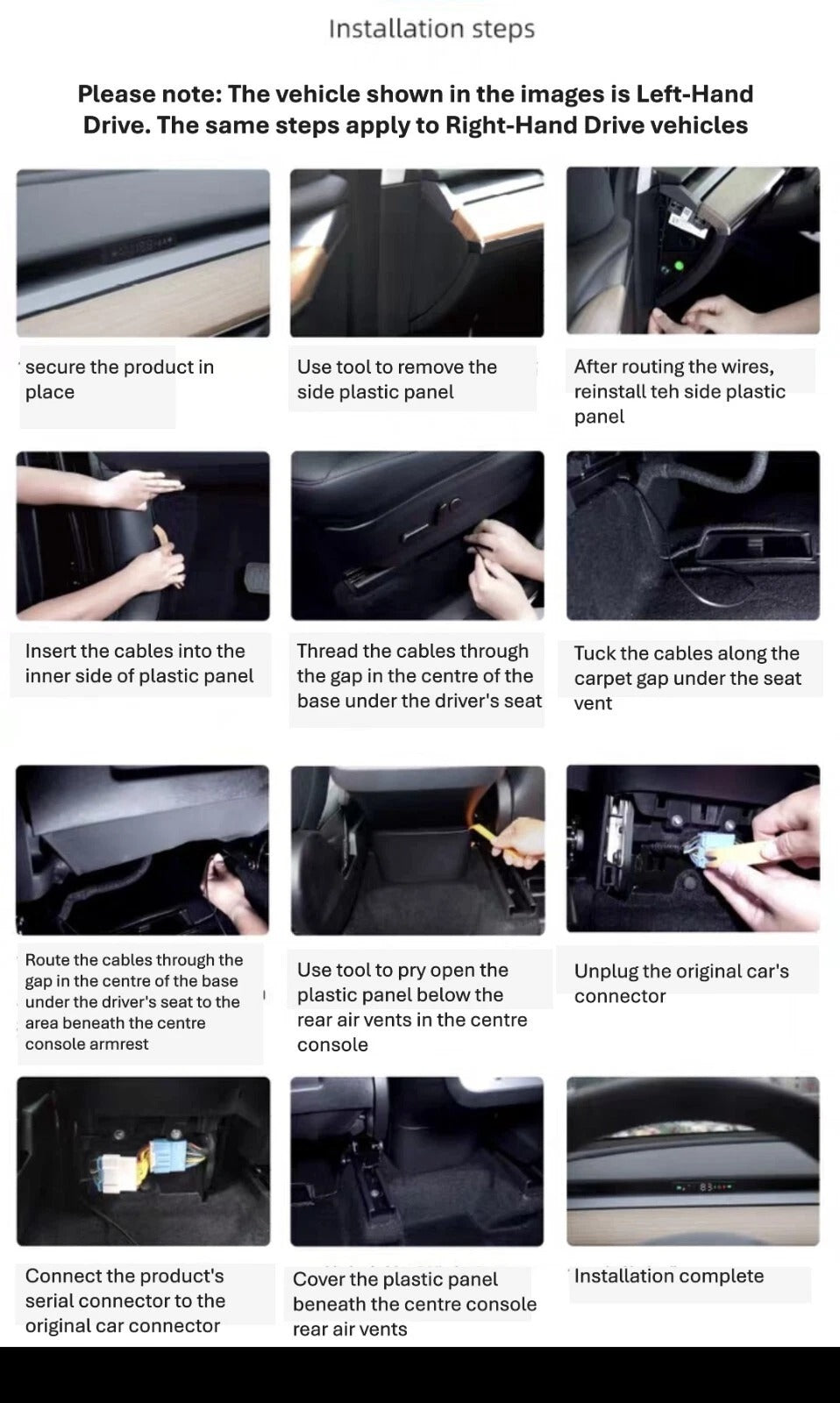 Installation steps

Please note: The vehicle shown in the images is Left-Hand Drive. The same steps apply to Right-Hand Drive vehicles

secure the product in place

Use tool to remove the side plastic panel

After routing the wires, reinstall teh side plastic panel

Insert the cables into the inner side of plastic panel

Thread the cables through the gap in the centre of the base under the driver's seat

Tuck the cables along the carpet gap under the seat vent

Route the cables through the gap in the centre of the base under the driver's seat to the area beneath the centre console armrest

Use tool to pry open the plastic panel below the rear air vents in the centre console

Unplug the original car's connector

Connect the product's serial connector to the original car connector

Cover the plastic panel beneath the centre console rear air vents

Installation complete